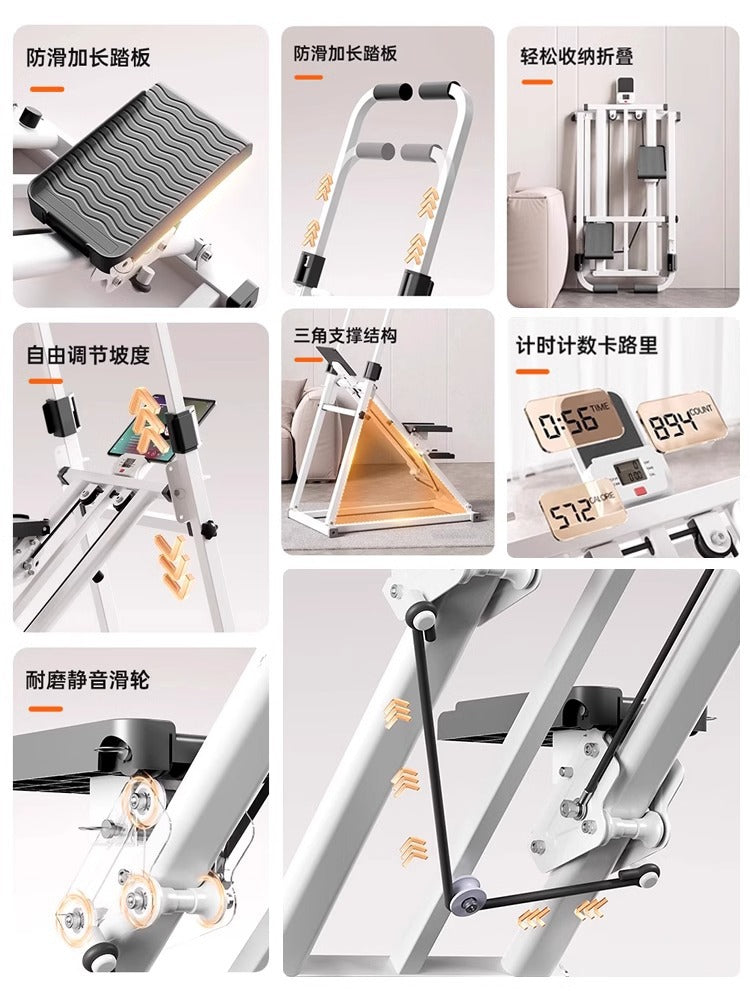 防滑加长踏板

防滑加长踏板

轻松收纳折叠

自由调节坡度

三角支撑结构

计时计数卡路里

0:56 TIME

894 COUNT

572 CALORIE

耐磨静音滑轮