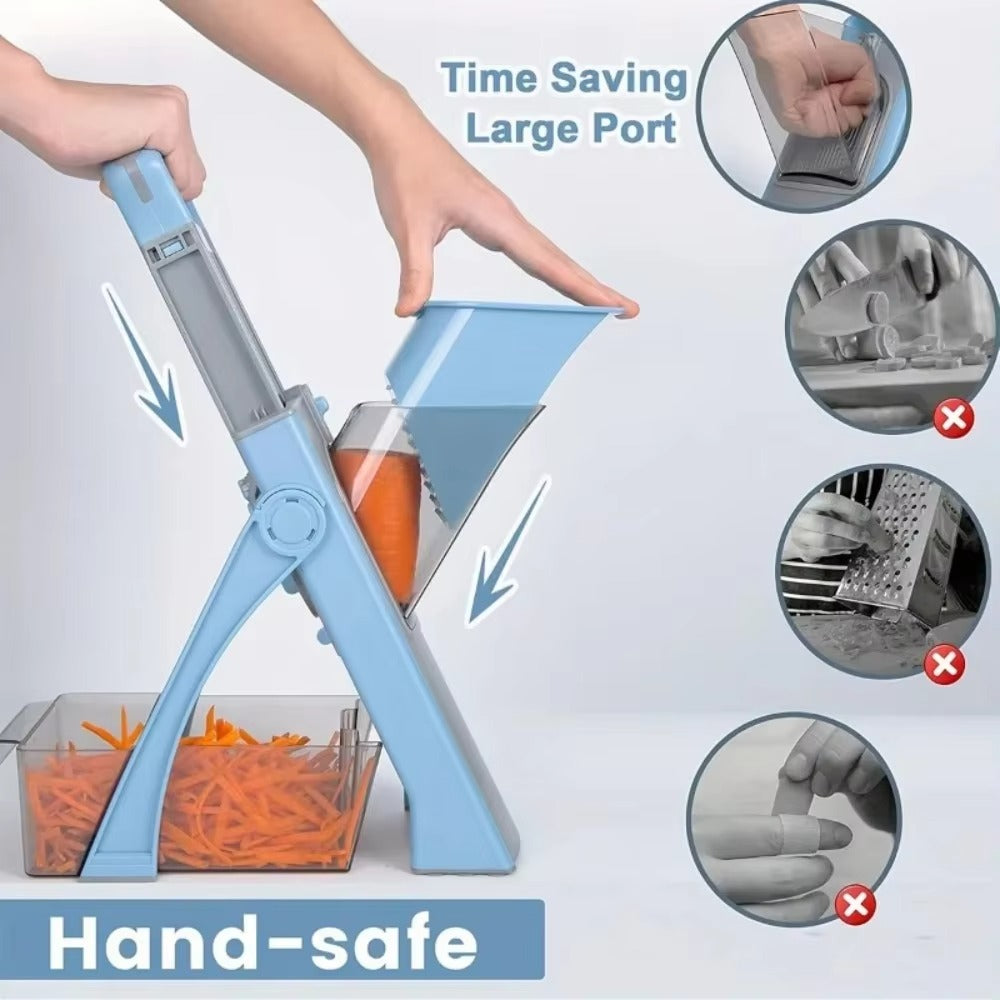 Time Saving
Large Port

Hand-safe